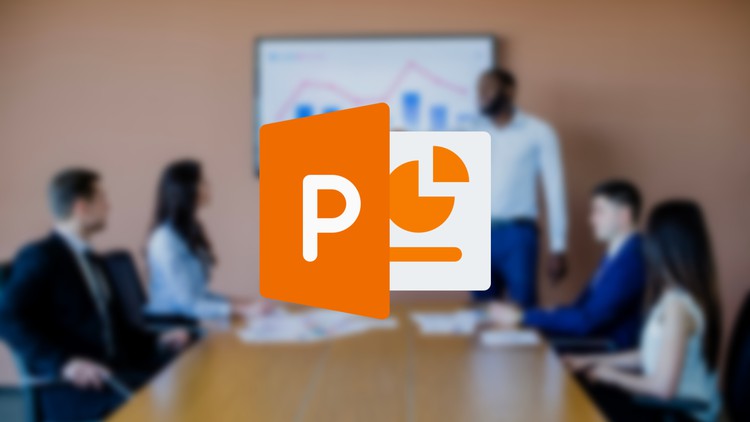 P